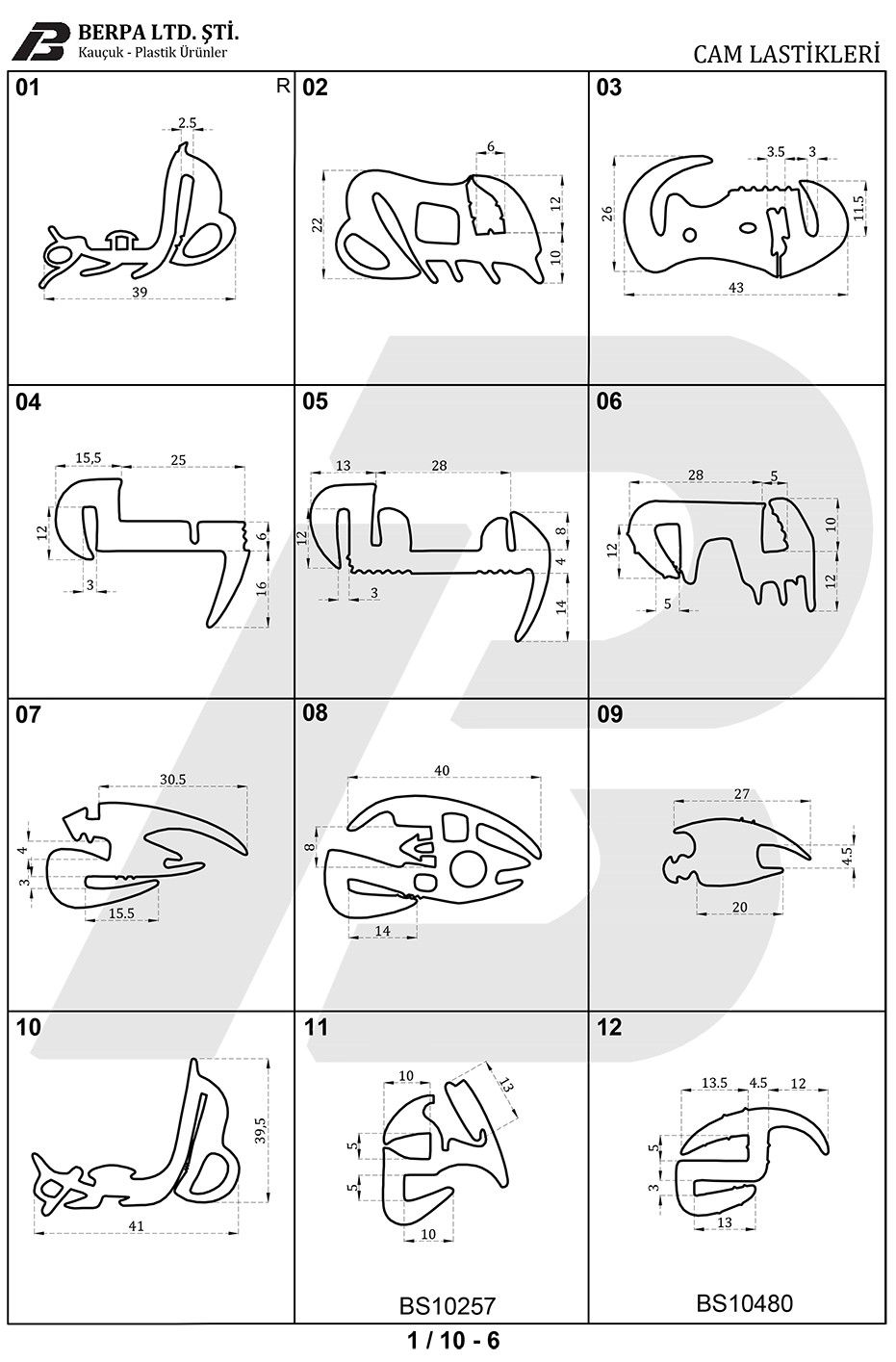 BERPA LTD. ŞTİ.
Kauçuk - Plastik Ürünler

CAM LASTİKLERİ

01 R
2.5
39

02
6
22
12
10

03
3.5 3
26
11.5
43

04
15,5 25
12
6
3
16

05
13 28
12
8
4
3
14

06
28 5
10
12
12
5

07
30.5
4
3
15.5

08
40
8
14

09
27
4.5
20

10
39,5
41

11
10
13
5
5
10
BS10257

12
13.5 4.5 12
5
3
13
BS10480

1 / 10 - 6