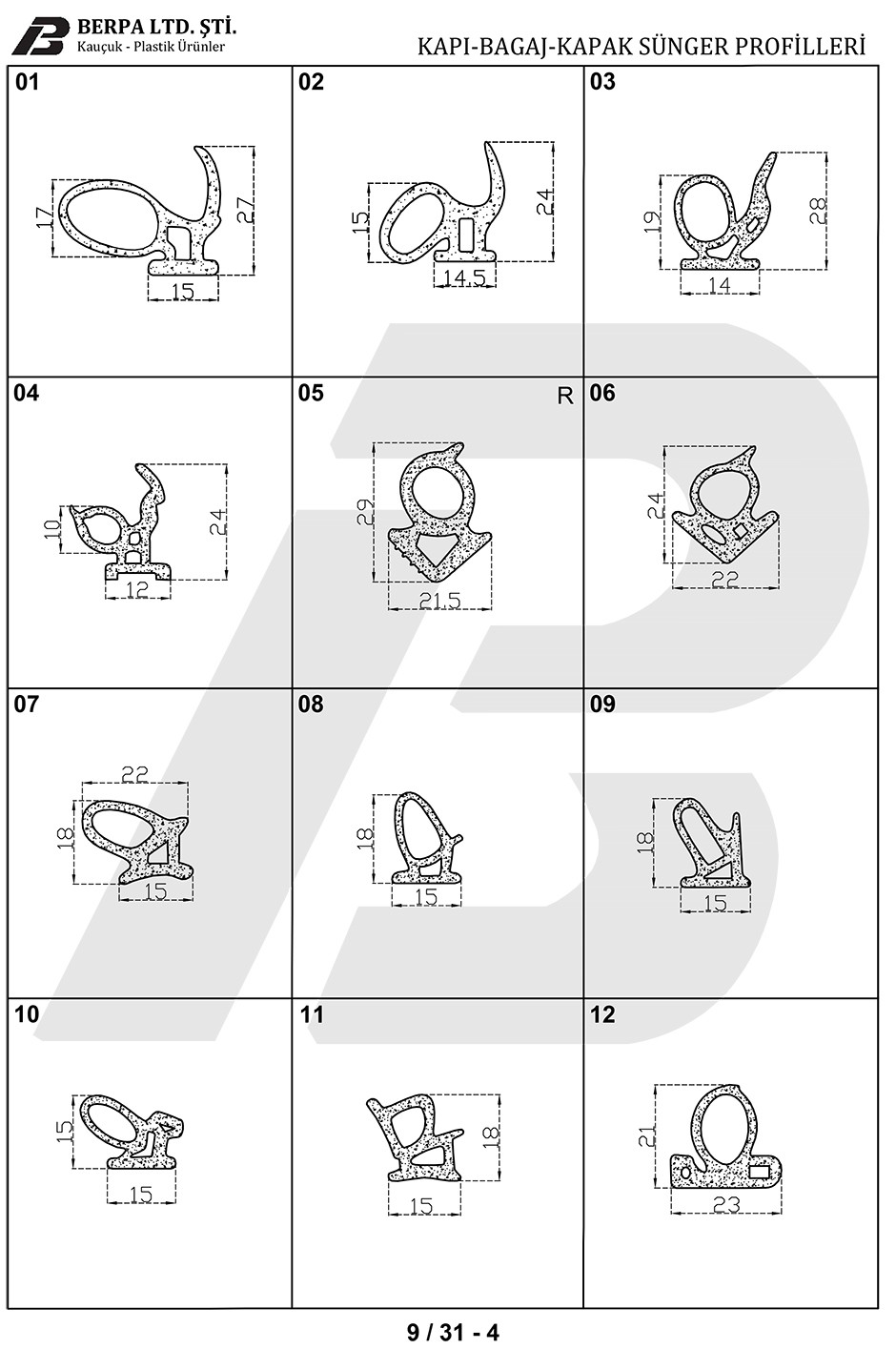 BERPA LTD. ŞTİ.
Kauçuk - Plastik Ürünler

KAPI-BAGAJ-KAPAK SÜNGER PROFİLLERİ

01
17
27
15

02
15
24
14.5

03
19
28
14

04
10
24
12

05
R
29
21.5

06
24
22

07
22
18
15

08
18
15

09
18
15

10
15
15

11
18
15

12
21
23

9 / 31 - 4